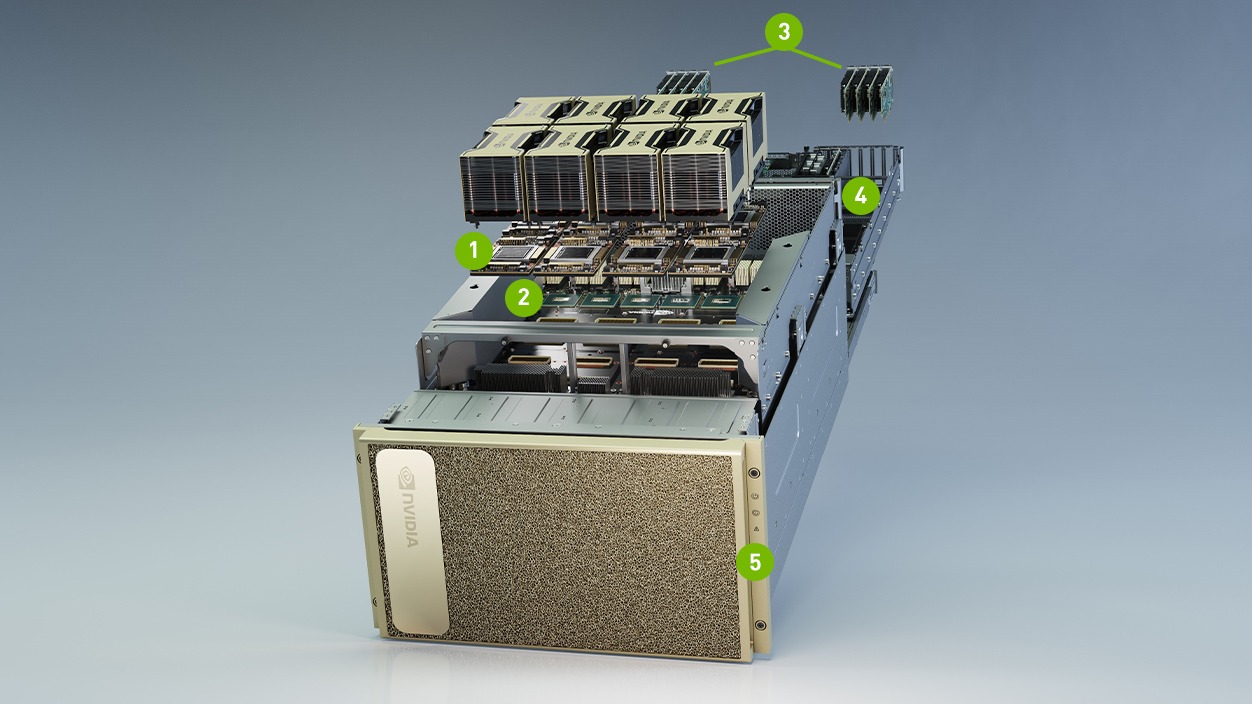 3
4
1
2
NVIDIA
5